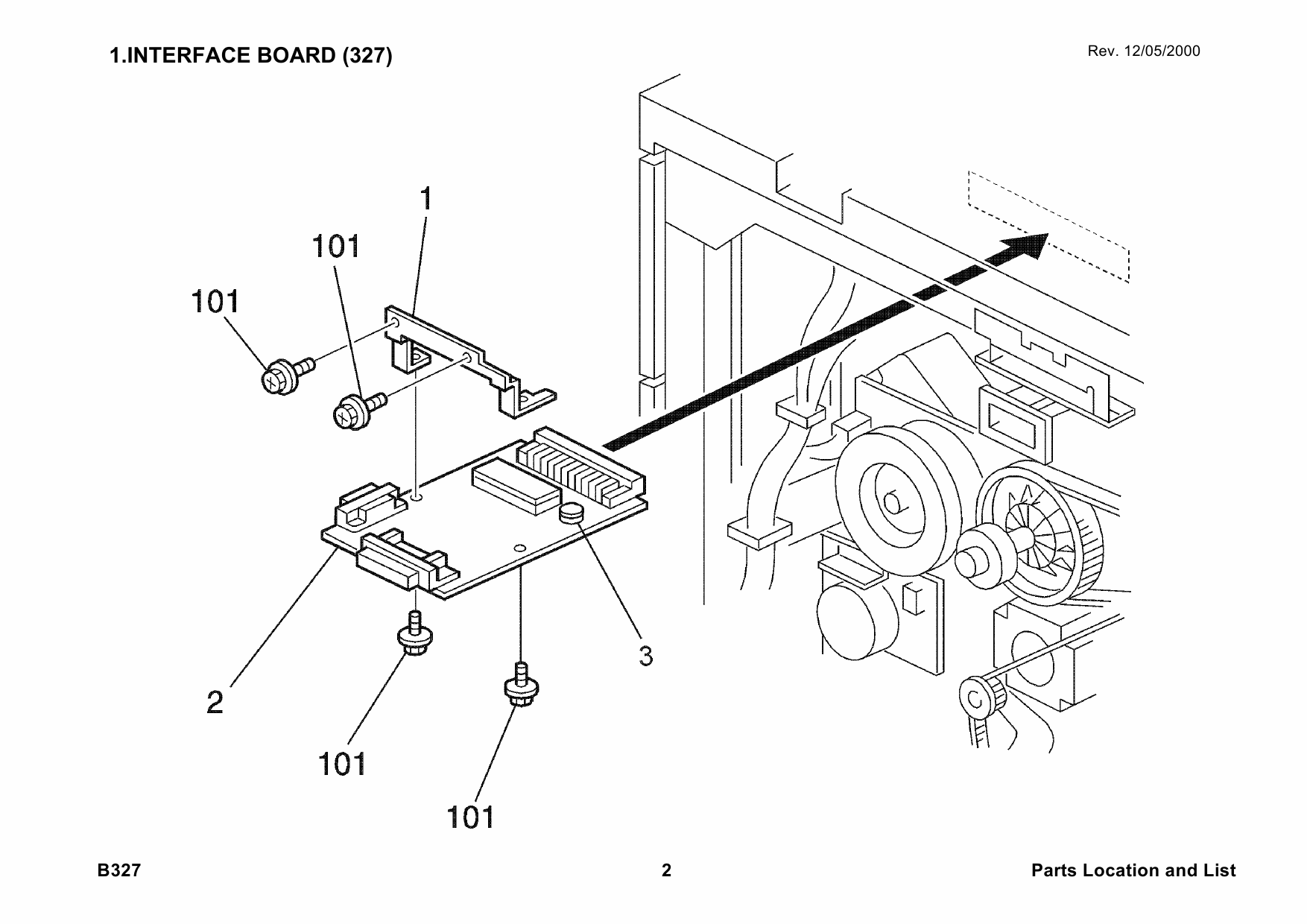 1.INTERFACE BOARD (327)

Rev. 12/05/2000

1

101

101

3

2

101

101

B327

2

Parts Location and List